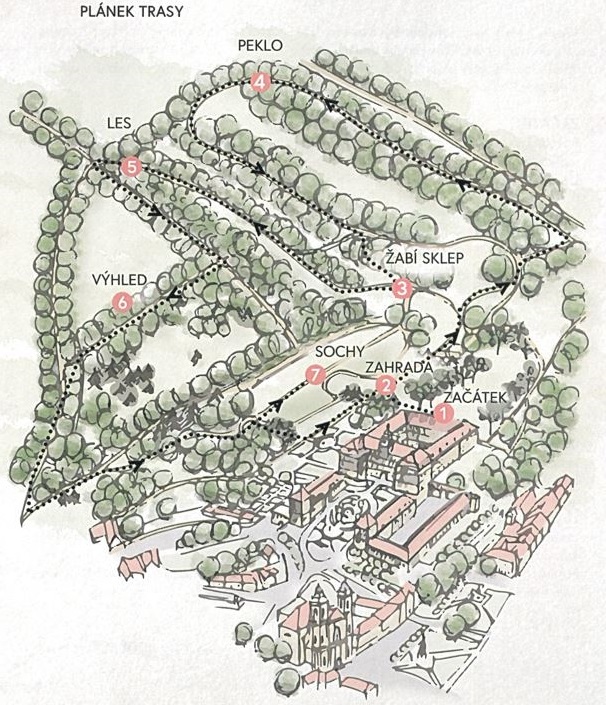 PLÁNEK TRASY

PEKLO
4

LES
5

ŽABÍ SKLEP
3

VÝHLED
6

SOCHY
7

ZAHRADA
2

ZAČÁTEK
1